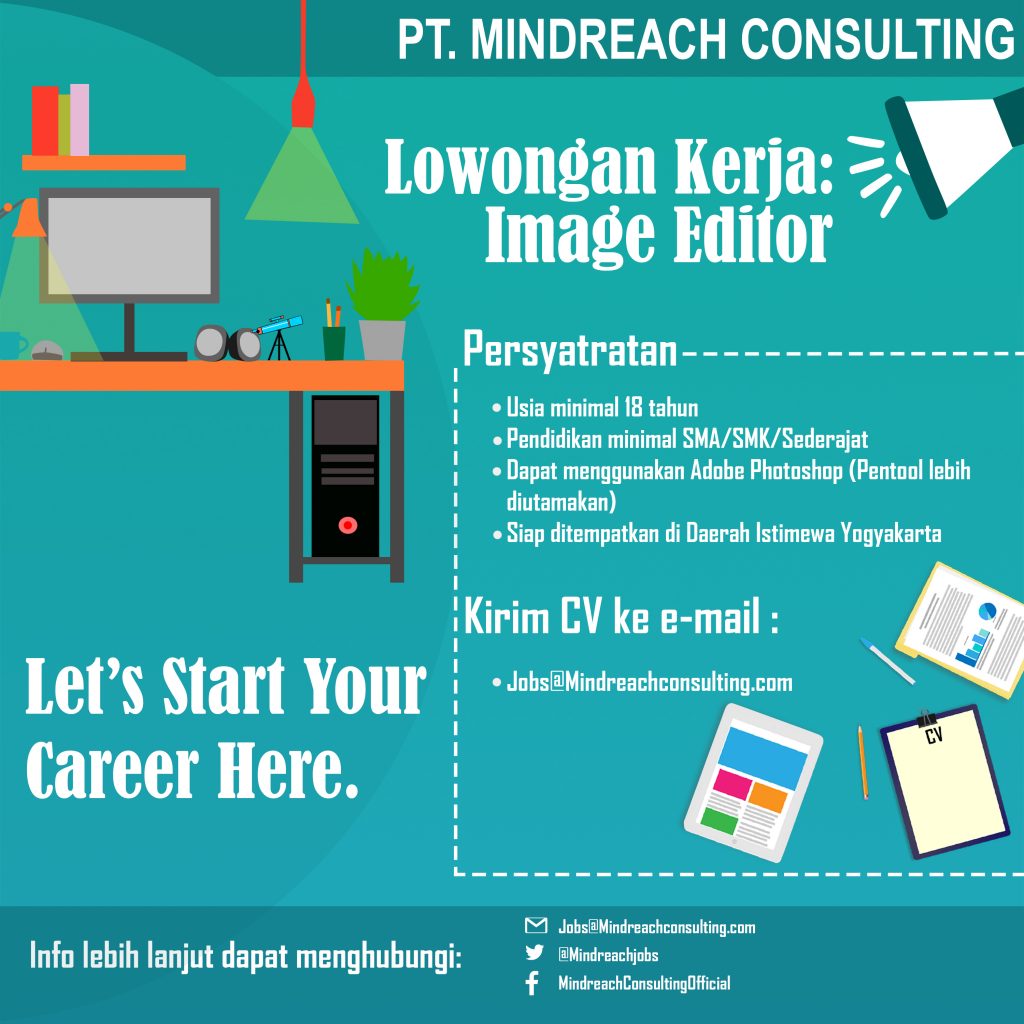 PT. MINDREACH CONSULTING

Lowongan Kerja: Image Editor

Persyatratan

• Usia minimal 18 tahun
• Pendidikan minimal SMA/SMK/Sederajat
• Dapat menggunakan Adobe Photoshop (Pentool lebih diutamakan)
• Siap ditempatkan di Daerah Istimewa Yogyakarta

Kirim CV ke e-mail :

• Jobs@Mindreachconsulting.com

CV

Let's Start Your Career Here.

Info lebih lanjut dapat menghubungi:

Jobs@Mindreachconsulting.com
@Mindreachjobs
MindreachConsultingOfficial